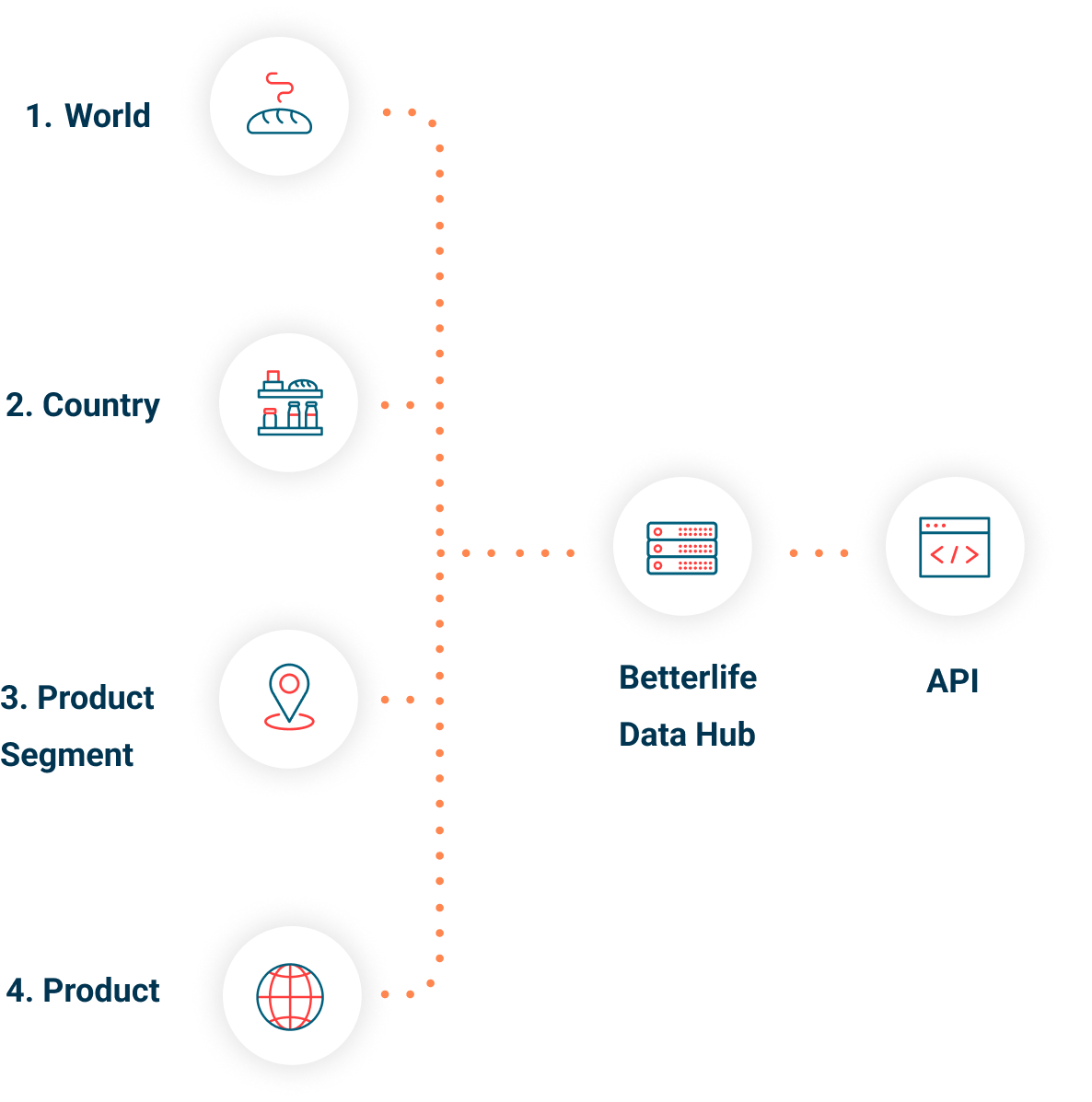 1. World

2. Country

3. Product Segment

4. Product

Betterlife Data Hub

API